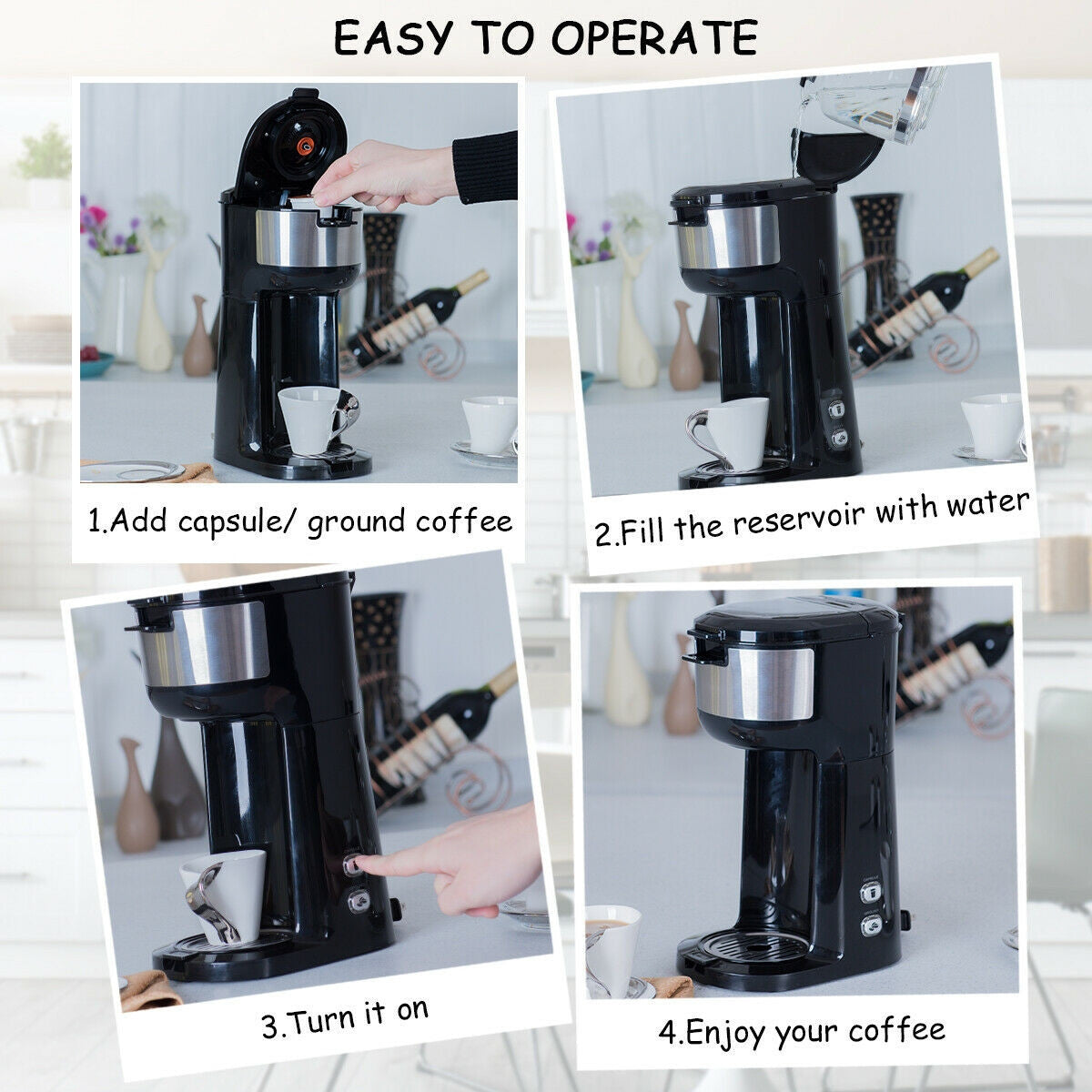 EASY TO OPERATE

1.Add capsule/ ground coffee

2.Fill the reservoir with water

3.Turn it on

4.Enjoy your coffee